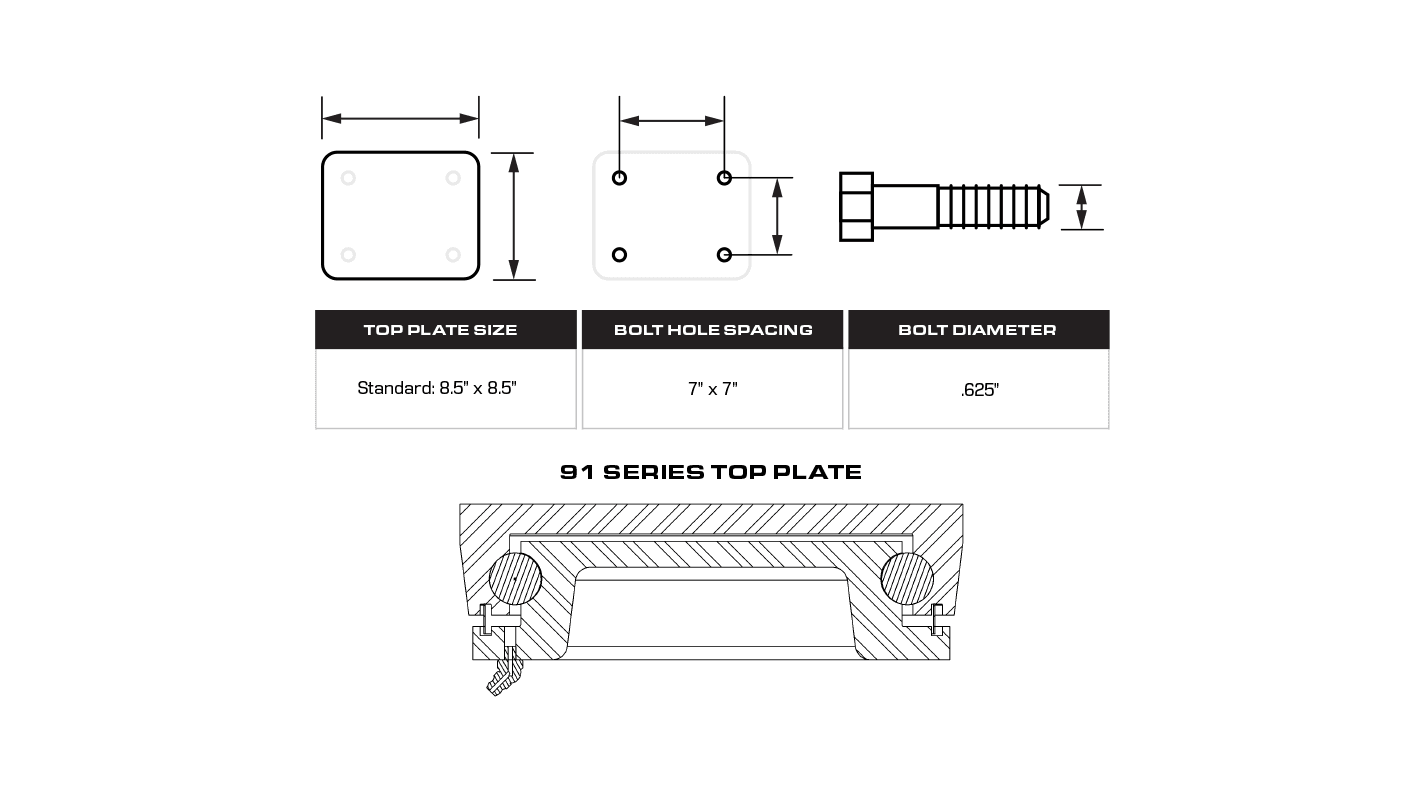 | TOP PLATE SIZE | BOLT HOLE SPACING | BOLT DIAMETER |
|---|---|---|
| Standard: 8.5" x 8.5" | 7" x 7" | .625" |

91 SERIES TOP PLATE