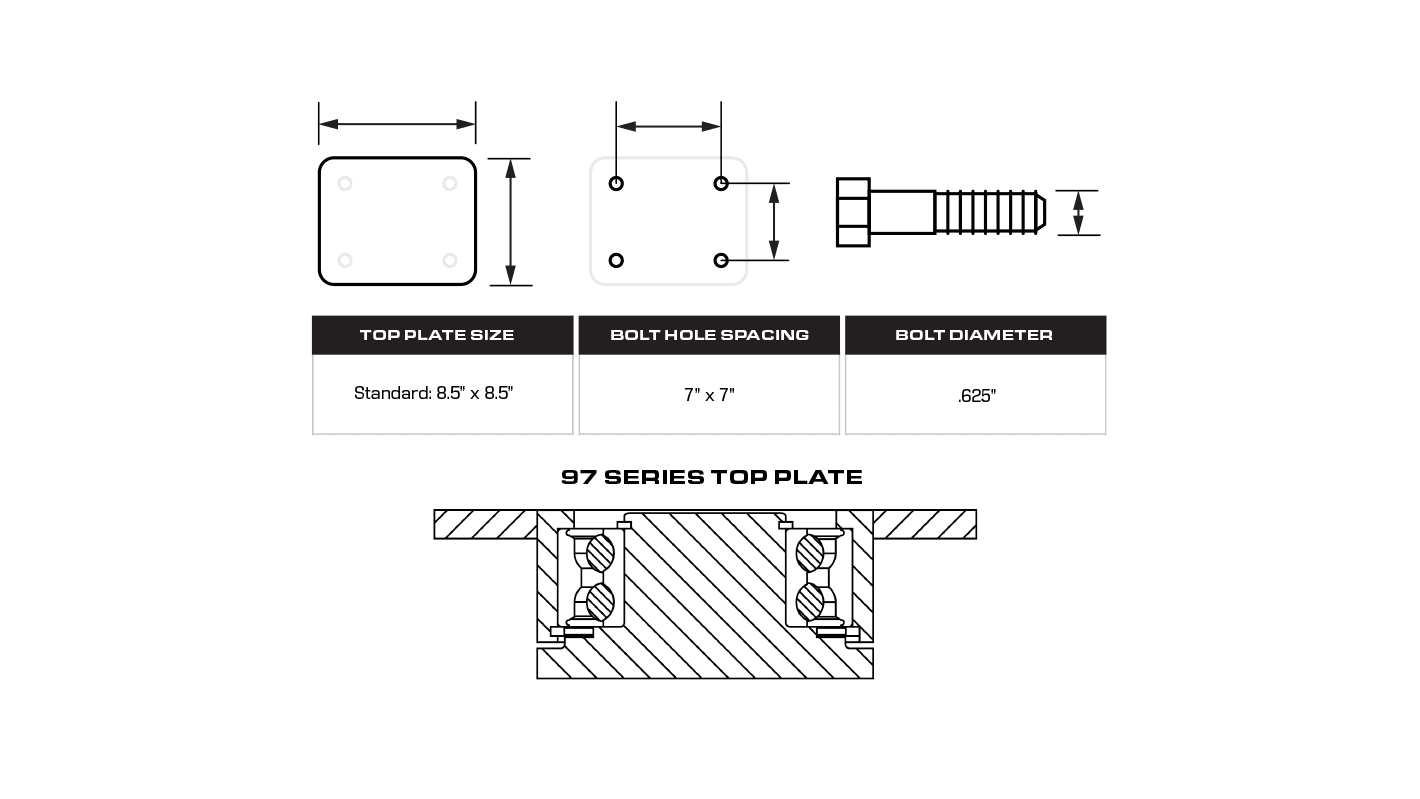 | TOP PLATE SIZE | BOLT HOLE SPACING | BOLT DIAMETER |
|---|---|---|
| Standard: 8.5" x 8.5" | 7" x 7" | .625" |

97 SERIES TOP PLATE